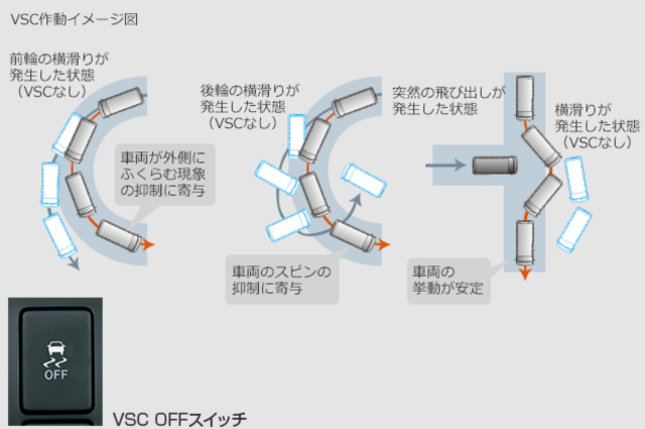 VSC作動イメージ図

前輪の横滑りが発生した状態（VSCなし）

車両が外側にふくらむ現象の抑制に寄与

後輪の横滑りが発生した状態（VSCなし）

車両のスピンの抑制に寄与

突然の飛び出しが発生した状態

横滑りが発生した状態（VSCなし）

車両の挙動が安定

OFF

VSC OFFスイッチ